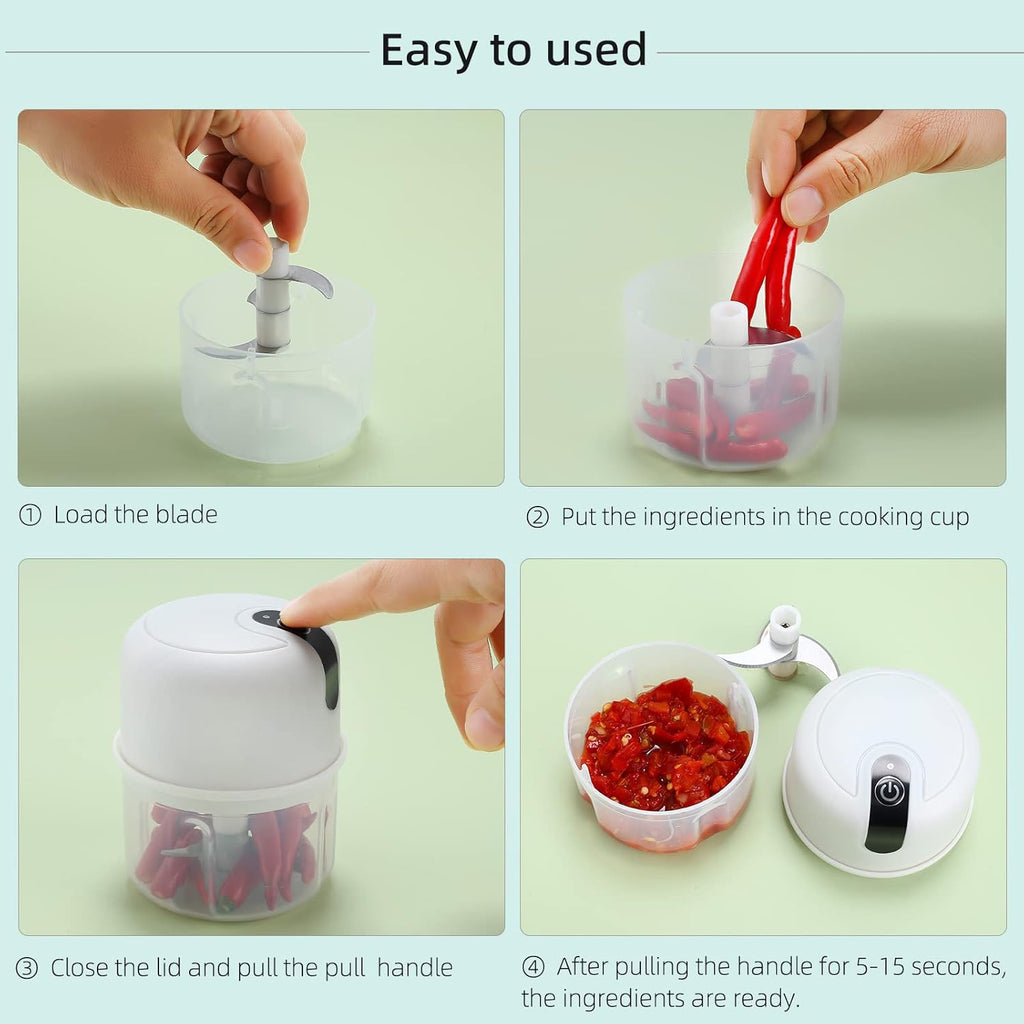 Easy to used

① Load the blade

② Put the ingredients in the cooking cup

③ Close the lid and pull the pull handle

④ After pulling the handle for 5-15 seconds, the ingredients are ready.